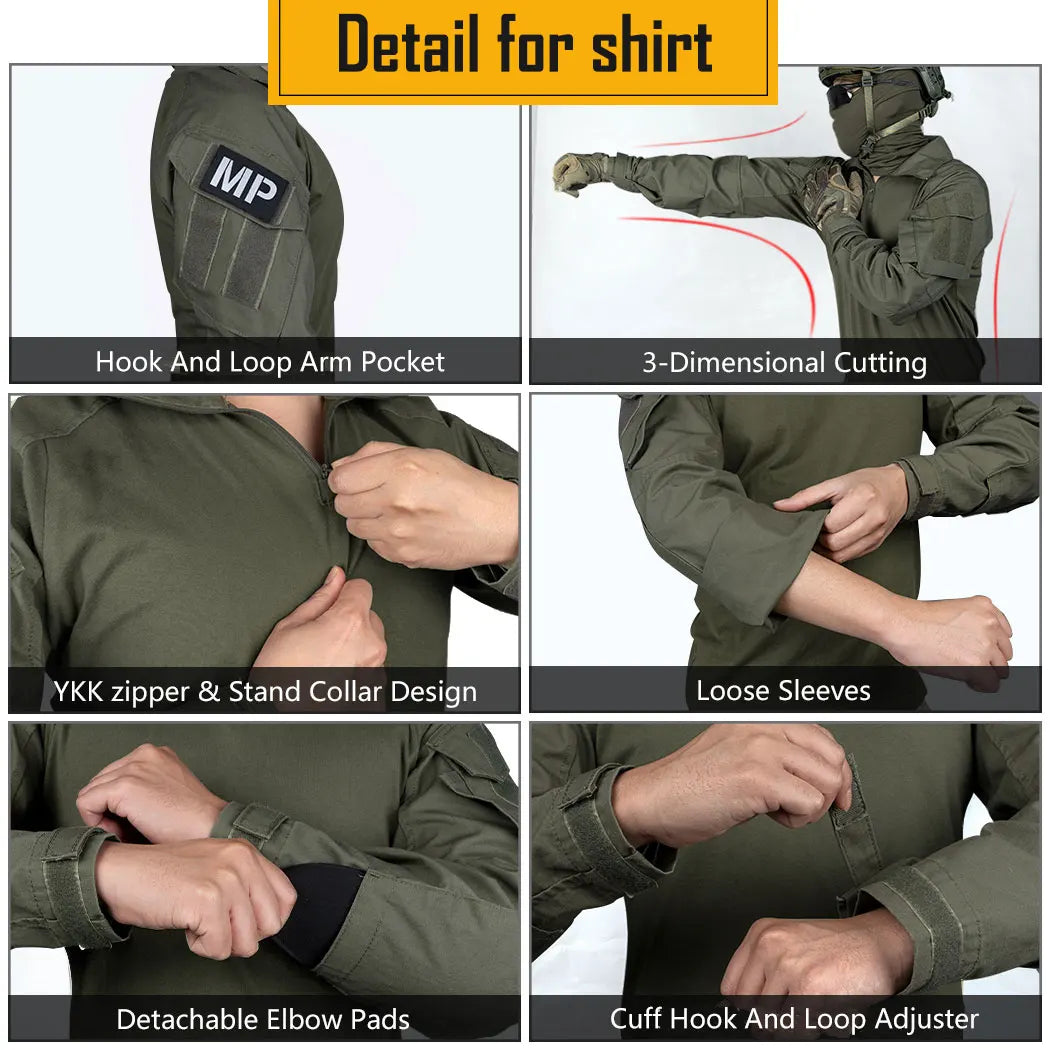 Detail for shirt

MP

Hook And Loop Arm Pocket

3-Dimensional Cutting

YKK zipper & Stand Collar Design

Loose Sleeves

Detachable Elbow Pads

Cuff Hook And Loop Adjuster